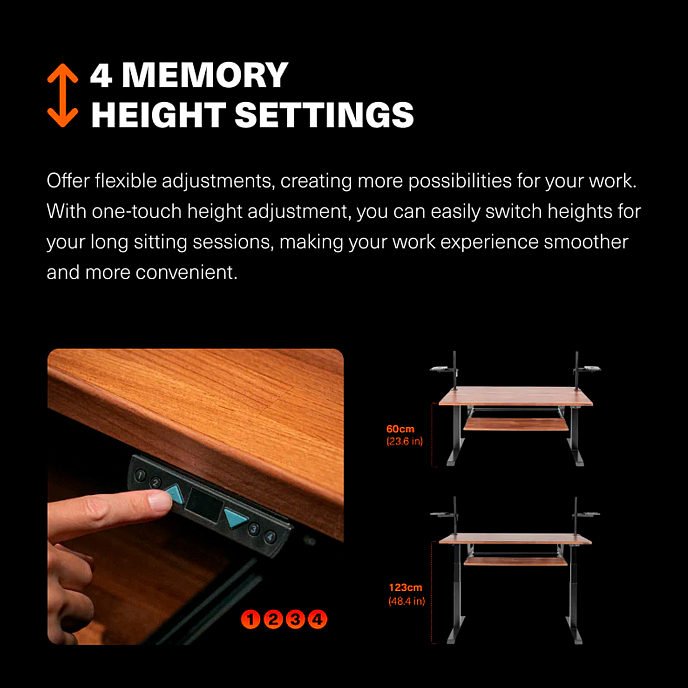 4 MEMORY HEIGHT SETTINGS

Offer flexible adjustments, creating more possibilities for your work. With one-touch height adjustment, you can easily switch heights for your long sitting sessions, making your work experience smoother and more convenient.

1 2 3 4

1 2 3 4

60cm (23.6 in)

123cm (48.4 in)