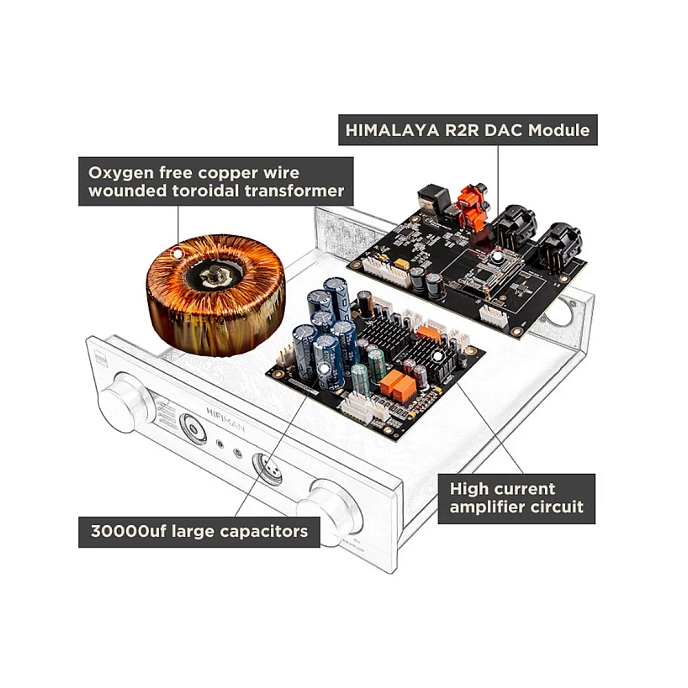 HIMALAYA R2R DAC Module

Oxygen free copper wire wounded toroidal transformer

HIFIMAN

High current amplifier circuit

30000uf large capacitors