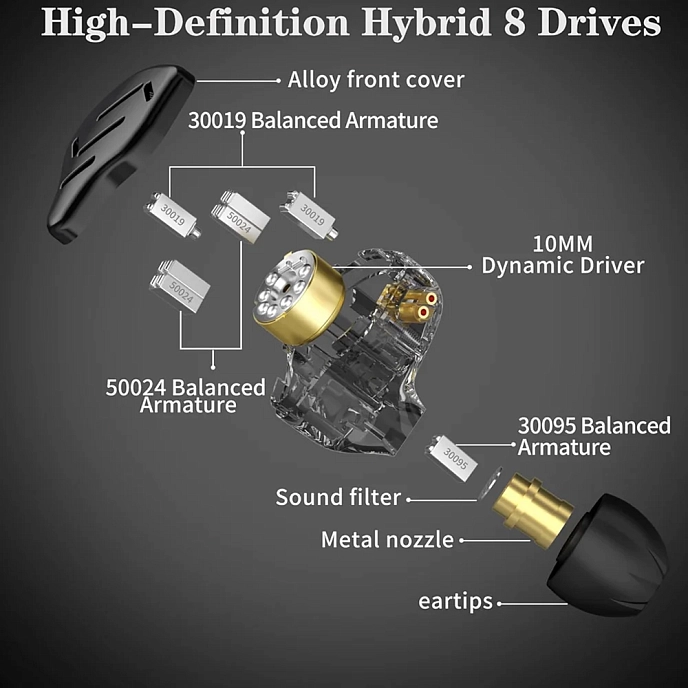 High-Definition Hybrid 8 Drives

Alloy front cover

30019 Balanced Armature

30019

50024

30019

50024

10MM
Dynamic Driver

50024 Balanced Armature

30095 Balanced Armature

30095

Sound filter

Metal nozzle

eartips