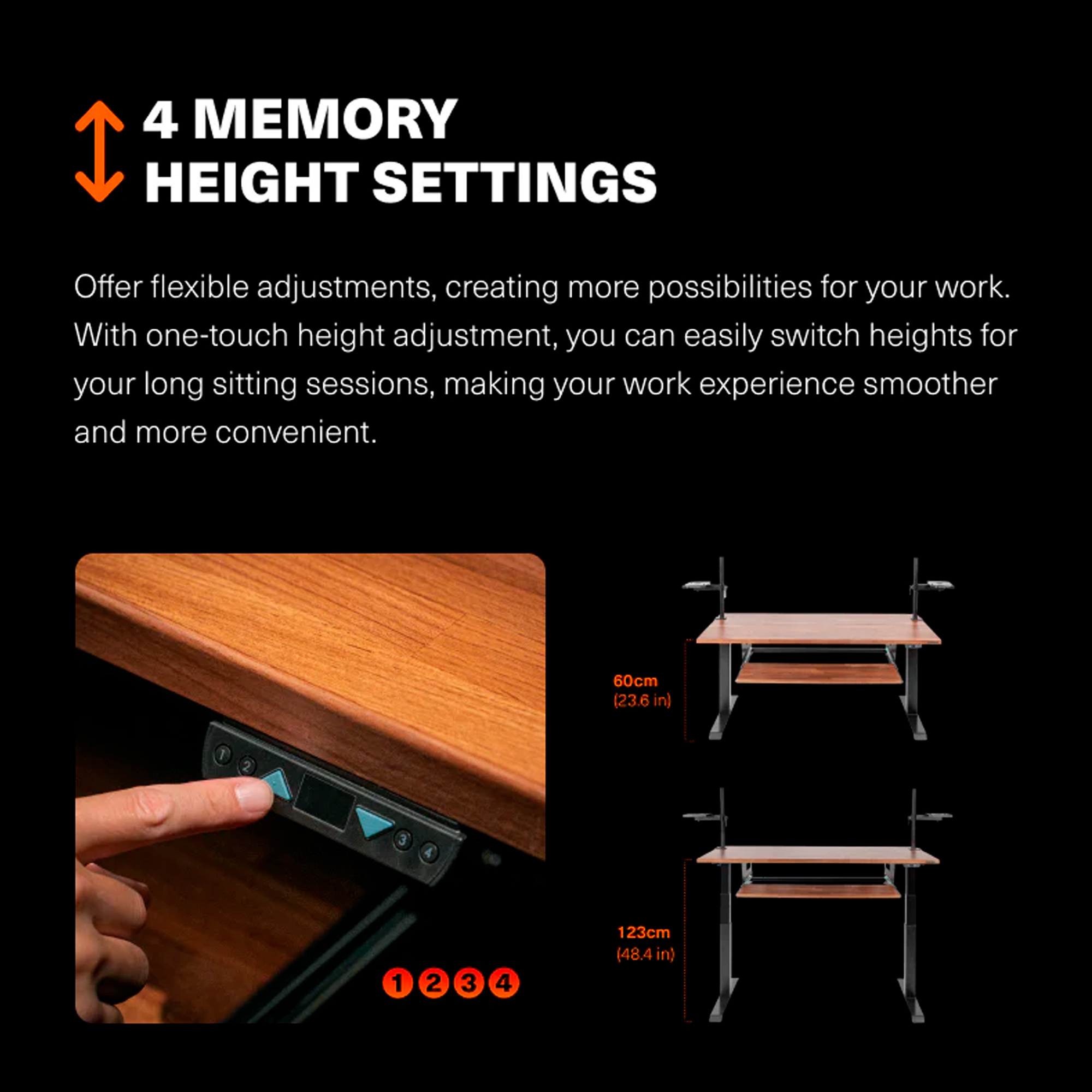 4 MEMORY
HEIGHT SETTINGS

Offer flexible adjustments, creating more possibilities for your work. With one-touch height adjustment, you can easily switch heights for your long sitting sessions, making your work experience smoother and more convenient.

1 2 3 4

1 2 3 4

60cm
(23.6 in)

123cm
(48.4 in)