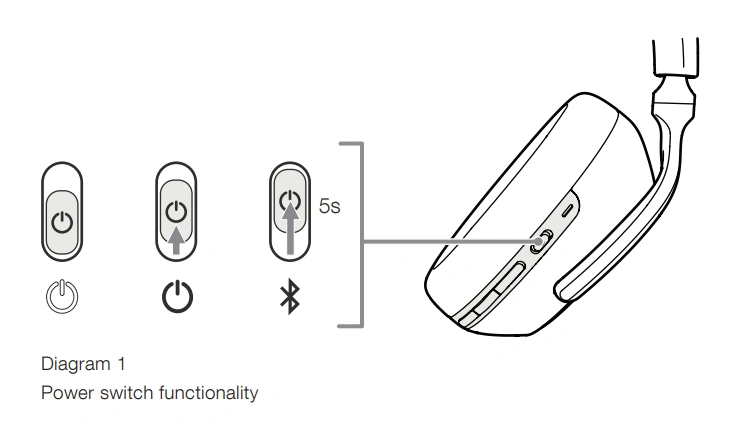 5s

Diagram 1
Power switch functionality