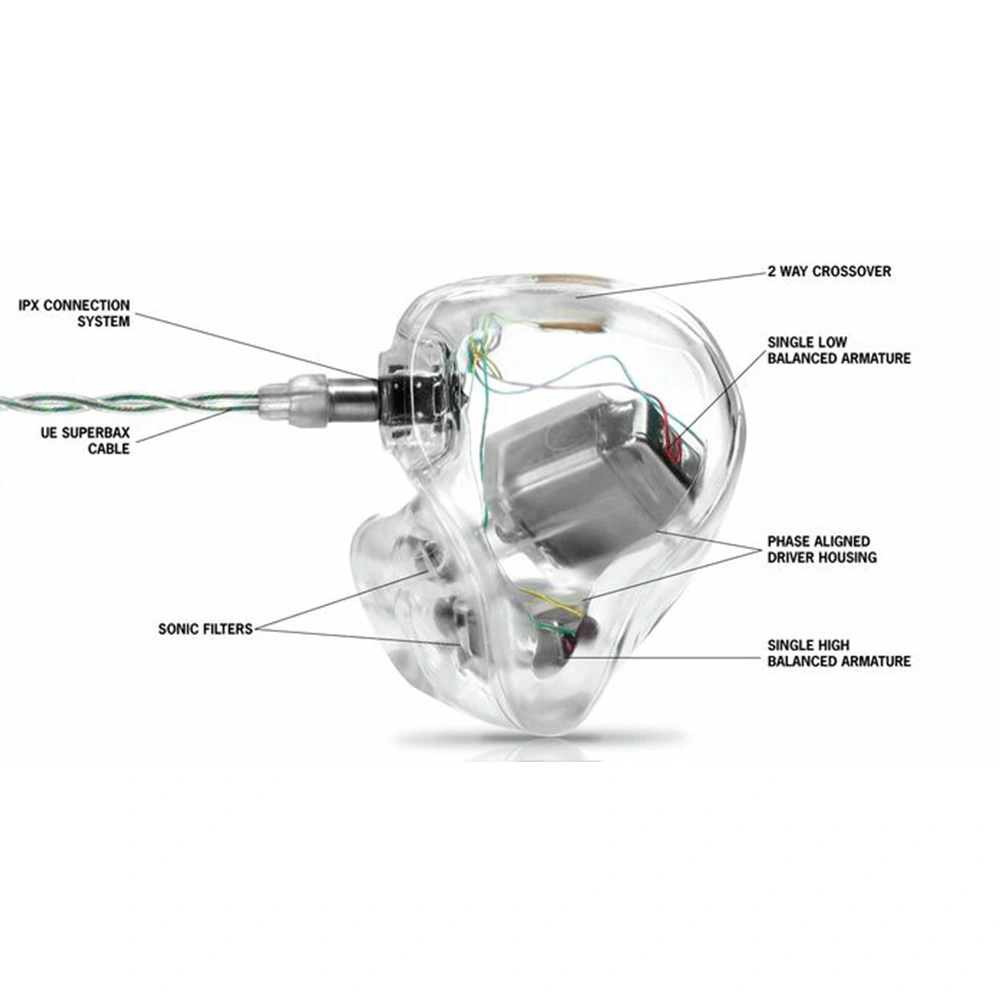 IPX CONNECTION SYSTEM

UE SUPERBAX CABLE

SONIC FILTERS

2 WAY CROSSOVER

SINGLE LOW BALANCED ARMATURE

PHASE ALIGNED DRIVER HOUSING

SINGLE HIGH BALANCED ARMATURE